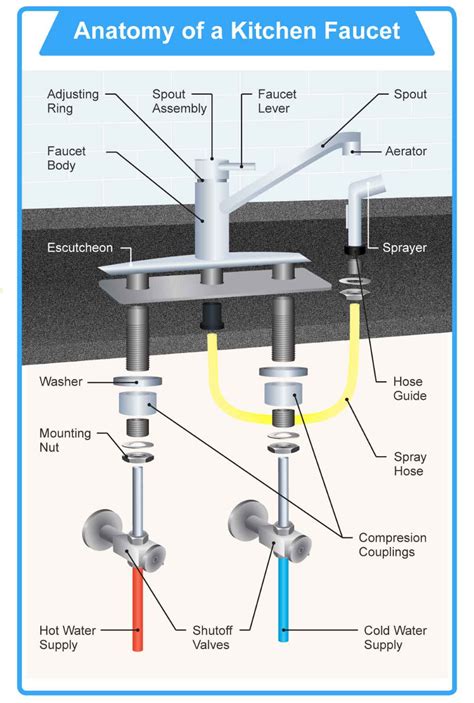 Anatomy of a Kitchen Faucet

Adjusting Ring

Spout Assembly

Faucet Lever

Spout

Faucet Body

Aerator

Escutcheon

Sprayer

Washer

Hose Guide

Mounting Nut

Spray Hose

Compresion Couplings

Hot Water Supply

Shutoff Valves

Cold Water Supply