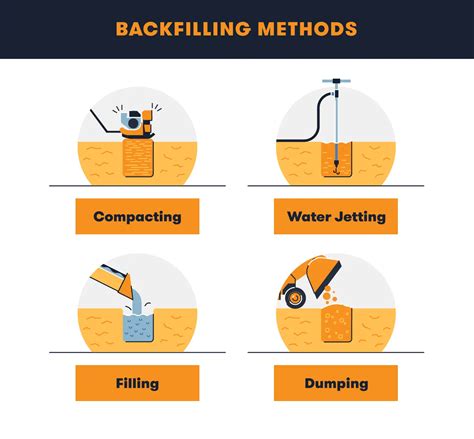 BACKFILLING METHODS

Compacting

Water Jetting

Filling

Dumping