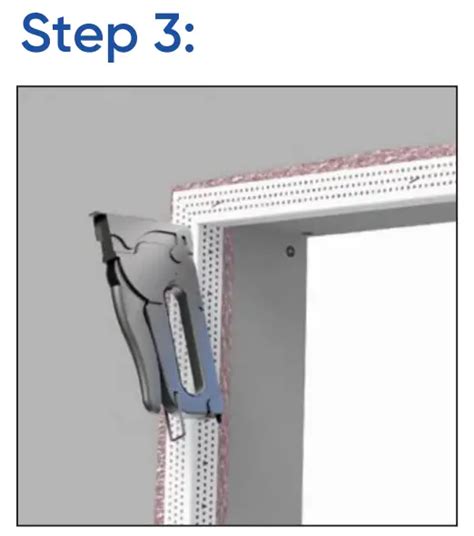 Step 3: