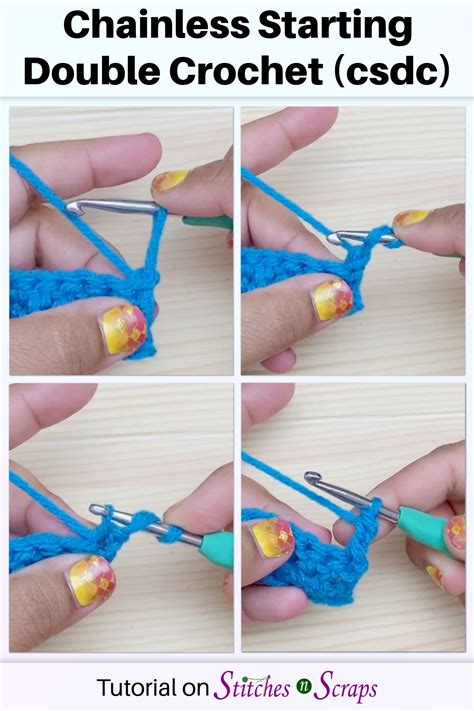 Chainless Starting Double Crochet (csdc)

Tutorial on Stitches n Scraps