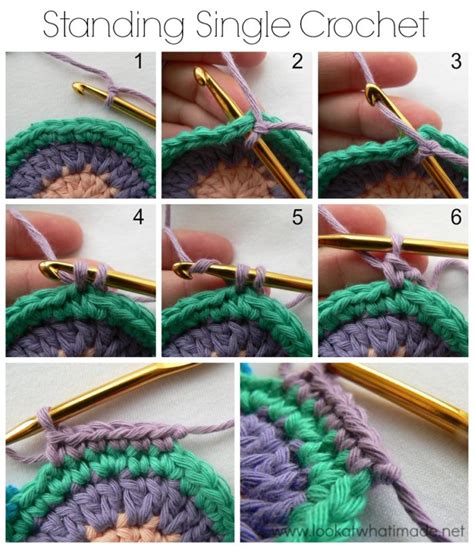 Standing Single Crochet

1

2

3

4

5

6

www.lookatwhatimade.net