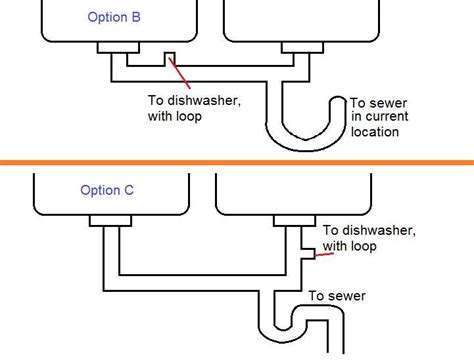 Option B

To dishwasher, with loop

To sewer in current location

Option C

To dishwasher, with loop

To sewer