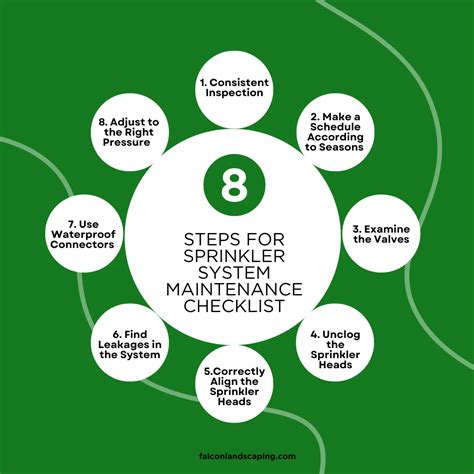 8

STEPS FOR SPRINKLER SYSTEM MAINTENANCE CHECKLIST

1. Consistent Inspection

2. Make a Schedule According to Seasons

3. Examine the Valves

4. Unclog the Sprinkler Heads

5.Correctly Align the Sprinkler Heads

6. Find Leakages in the System

7. Use Waterproof Connectors

8. Adjust to the Right Pressure

falconlandscaping.com