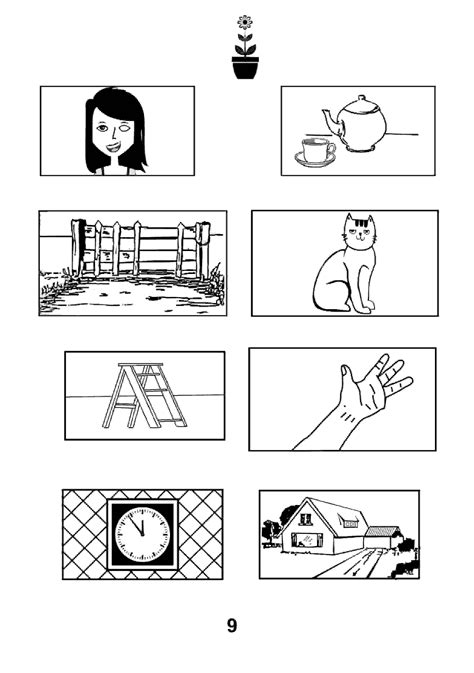 9