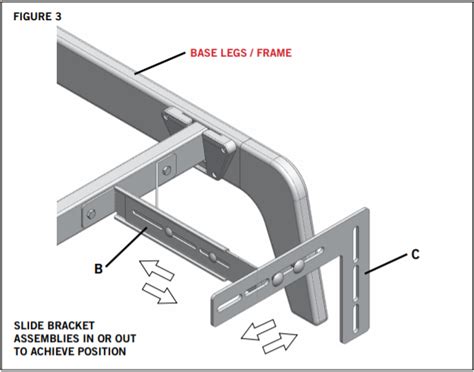 FIGURE 3

BASE LEGS / FRAME

B

C

SLIDE BRACKET ASSEMBLIES IN OR OUT TO ACHIEVE POSITION