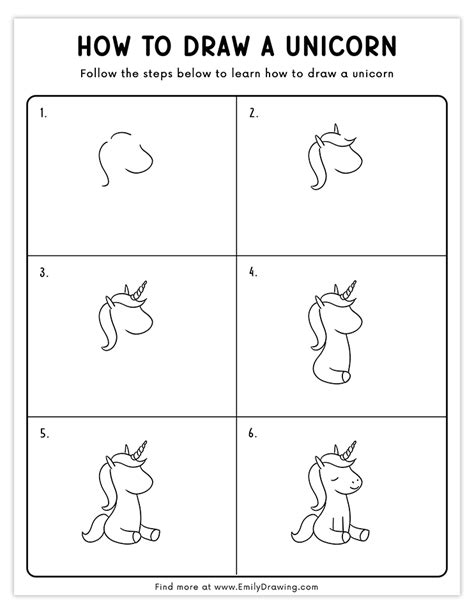 HOW TO DRAW A UNICORN

Follow the steps below to learn how to draw a unicorn

1.

2.

3.

4.

5.

6.

Find more at www.EmilyDrawing.com