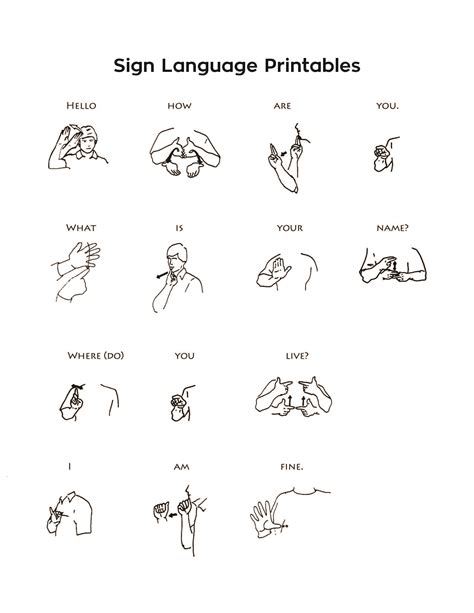 Sign Language Printables

HELLO HOW ARE YOU.

WHAT IS YOUR NAME?

WHERE (DO) YOU LIVE?

I AM FINE.