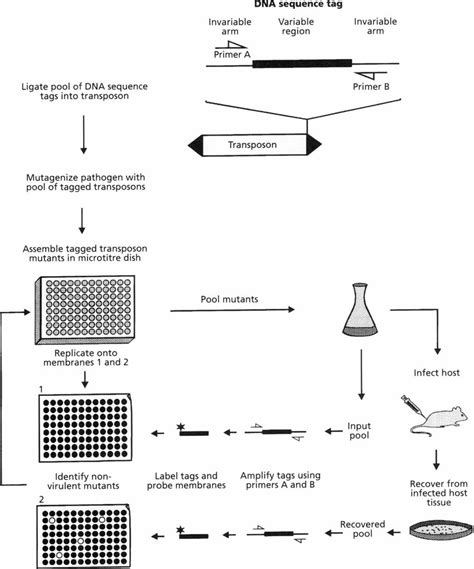 DNA sequence tag

Invariable arm

Variable region

Invariable arm

Primer A

Primer B

Ligate pool of DNA sequence tags into transposon

Transposon

Mutagenize pathogen with pool of tagged transposons

Assemble tagged transposon mutants in microtitre dish

Pool mutants

Replicate onto membranes 1 and 2

Infect host

1

Input pool

Identify non-virulent mutants

Label tags and probe membranes

Amplify tags using primers A and B

Recover from infected host tissue

2

Recovered pool