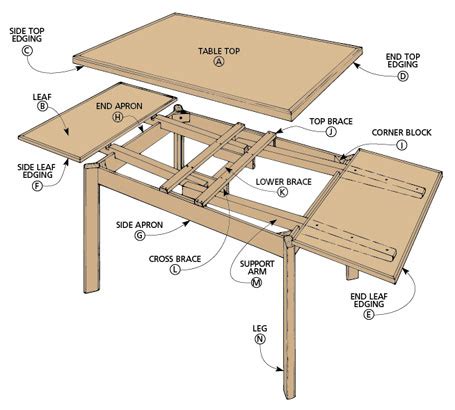 SIDE TOP EDGING
C

TABLE TOP
A

END TOP EDGING
D

LEAF
B

END APRON
H

TOP BRACE
J

CORNER BLOCK
I

SIDE LEAF EDGING
F

LOWER BRACE
K

SIDE APRON
G

CROSS BRACE
L

SUPPORT ARM
M

END LEAF EDGING
E

LEG
N