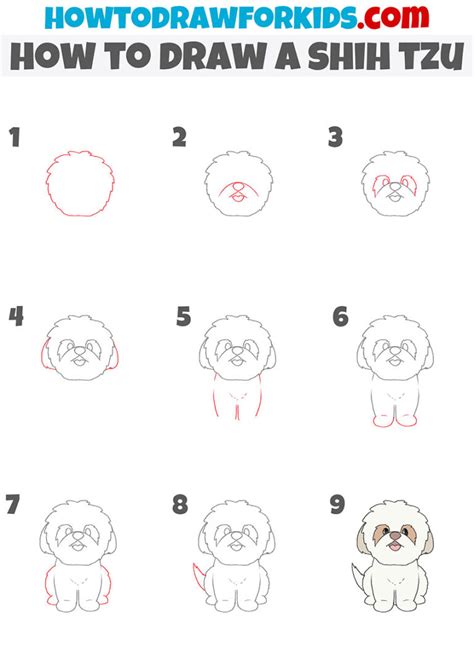 HOWTODRAWFORKIDS.com
HOW TO DRAW A SHIH TZU

1

2

3

4

5

6

7

8

9