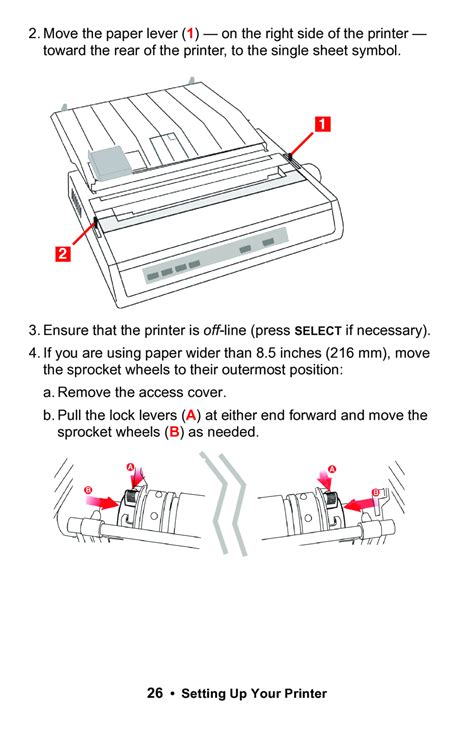 2. Move the paper lever (1) — on the right side of the printer — toward the rear of the printer, to the single sheet symbol.

1

2

3. Ensure that the printer is off-line (press SELECT if necessary).

4. If you are using paper wider than 8.5 inches (216 mm), move the sprocket wheels to their outermost position:

a. Remove the access cover.

b. Pull the lock levers (A) at either end forward and move the sprocket wheels (B) as needed.

A
B
A
B

26 • Setting Up Your Printer