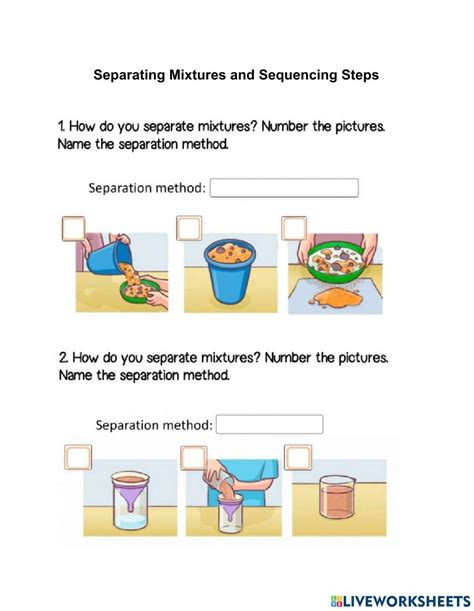 Separating Mixtures and Sequencing Steps

1. How do you separate mixtures? Number the pictures. Name the separation method.

Separation method:

2. How do you separate mixtures? Number the pictures. Name the separation method.

Separation method:

LIVEWORKSHEETS