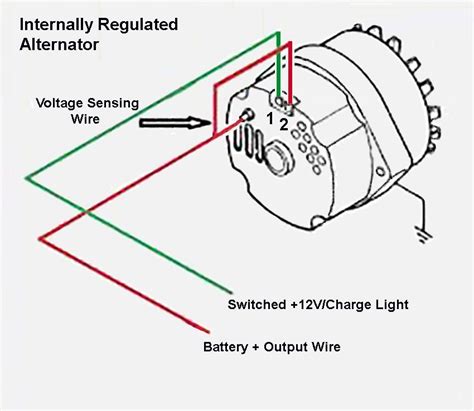 Internally Regulated Alternator

Voltage Sensing Wire

1 2

Switched +12V/Charge Light

Battery + Output Wire