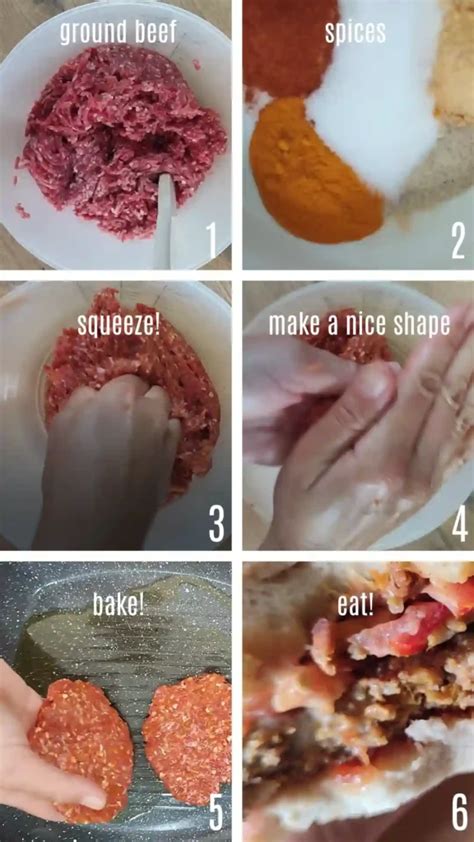 ground beef

1

spices

2

squeeze!

3

make a nice shape

4

bake!

5

eat!

6