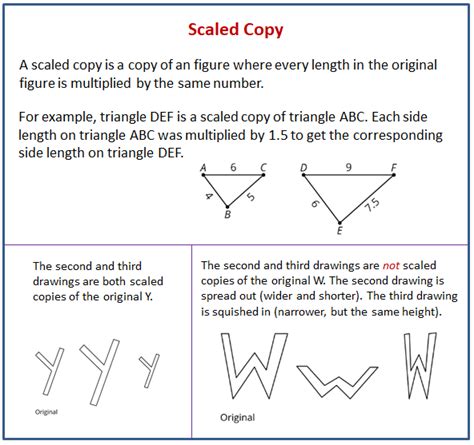 Scaled Copy

A scaled copy is a copy of an figure where every length in the original figure is multiplied by the same number.

For example, triangle DEF is a scaled copy of triangle ABC. Each side length on triangle ABC was multiplied by 1.5 to get the corresponding side length on triangle DEF.

A 6 C
4 5
B

D 9 F
6 7.5
E

The second and third drawings are both scaled copies of the original Y.

Original

The second and third drawings are not scaled copies of the original W. The second drawing is spread out (wider and shorter). The third drawing is squished in (narrower, but the same height).

Original