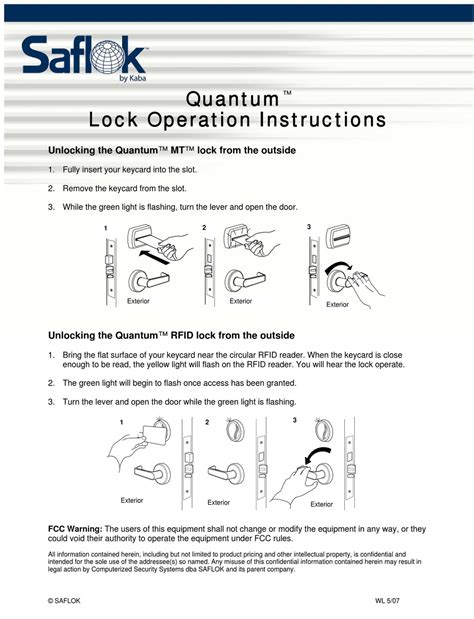 Saflok
by Kaba

Quantum™
Lock Operation Instructions

Unlocking the Quantum™ MT™ lock from the outside

1. Fully insert your keycard into the slot.

2. Remove the keycard from the slot.

3. While the green light is flashing, turn the lever and open the door.

1
Exterior
2
Exterior
3
Exterior

Unlocking the Quantum™ RFID lock from the outside

1. Bring the flat surface of your keycard near the circular RFID reader. When the keycard is close enough to be read, the yellow light will flash on the RFID reader. You will hear the lock operate.

2. The green light will begin to flash once access has been granted.

3. Turn the lever and open the door while the green light is flashing.

1
Exterior
2
Exterior
3
Exterior

FCC Warning: The users of this equipment shall not change or modify the equipment in any way, or they could void their authority to operate the equipment under FCC rules.

All information contained herein, including but not limited to product pricing and other intellectual property, is confidential and intended for the sole use of the addressee(s) so named. Any misuse of this confidential information contained herein may result in legal action by Computerized Security Systems dba SAFLOK and its parent company.

© SAFLOK
WL 5/07