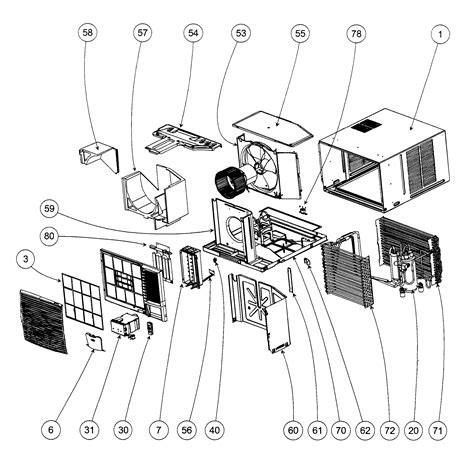 58
57
54
53
55
78
1
59
80
3
6
31
30
7
56
40
60
61
70
62
72
20
71