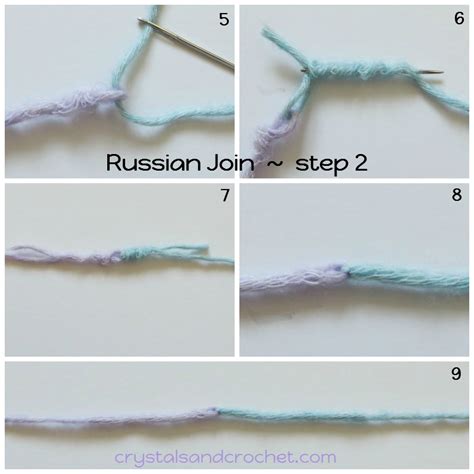 5

6

Russian Join ~ step 2

7

8

9

crystalsandcrochet.com