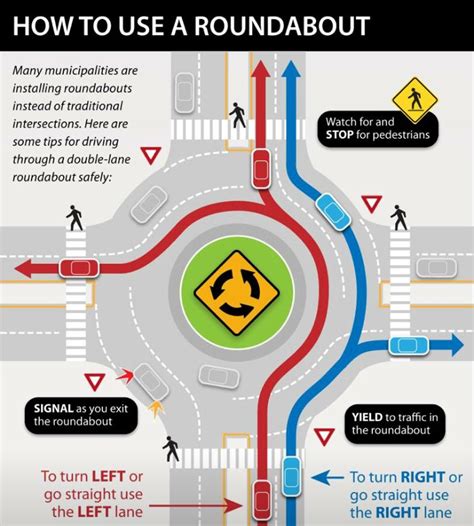 HOW TO USE A ROUNDABOUT

Many municipalities are installing roundabouts instead of traditional intersections. Here are some tips for driving through a double-lane roundabout safely:

Watch for and STOP for pedestrians

SIGNAL as you exit the roundabout

YIELD to traffic in the roundabout

To turn LEFT or go straight use the LEFT lane

To turn RIGHT or go straight use the RIGHT lane