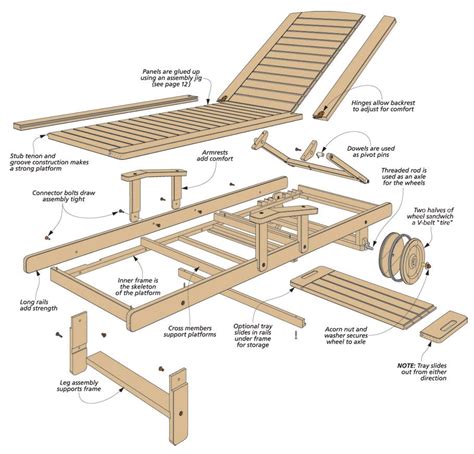 Panels are glued up using an assembly jig (see page 12)

Hinges allow backrest to adjust for comfort

Stub tenon and groove construction makes a strong platform

Armrests add comfort

Dowels are used as pivot pins

Threaded rod is used as an axle for the wheels

Connector bolts draw assembly tight

Two halves of wheel sandwich a V-belt "tire"

Inner frame is the skeleton of the platform

Long rails add strength

Cross members support platforms

Optional tray slides in rails under frame for storage

Acorn nut and washer secures wheel to axle

NOTE: Tray slides out from either direction

Leg assembly supports frame