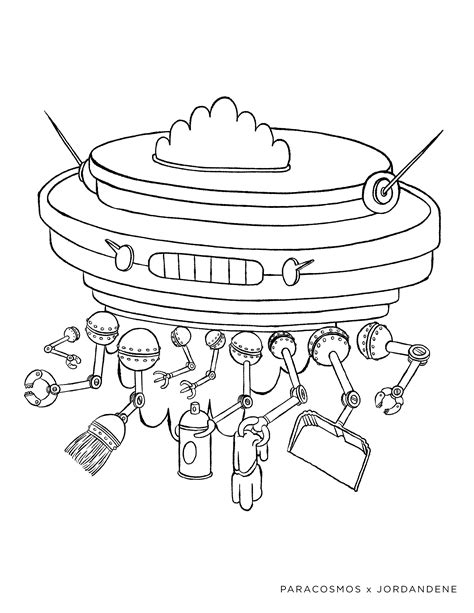 PARACOSMOS x JORDANDENE