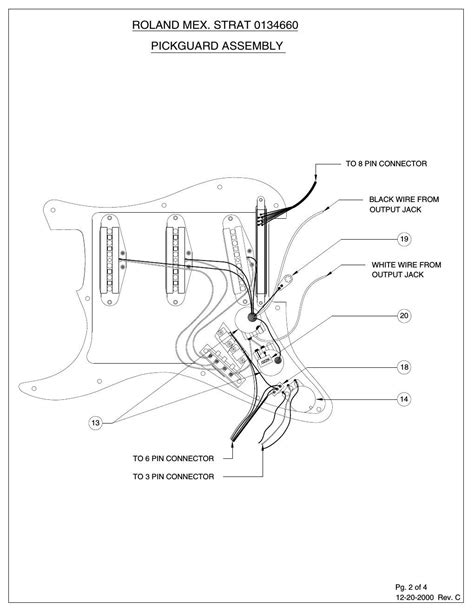 ROLAND MEX. STRAT 0134660

PICKGUARD ASSEMBLY

TO 8 PIN CONNECTOR

BLACK WIRE FROM OUTPUT JACK

19

WHITE WIRE FROM OUTPUT JACK

20

18

14

13

TO 6 PIN CONNECTOR

TO 3 PIN CONNECTOR

Pg. 2 of 4
12-20-2000 Rev. C