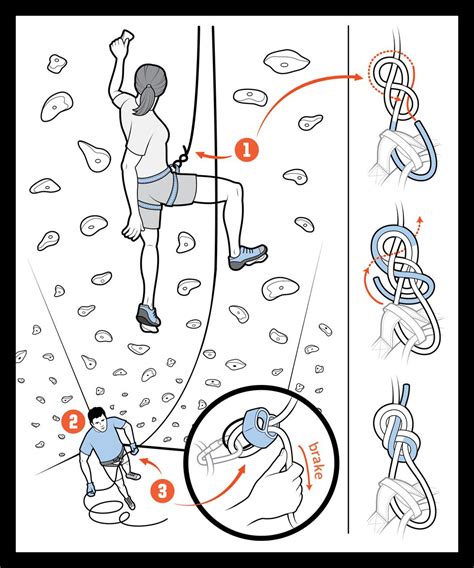 1
2
3
brake