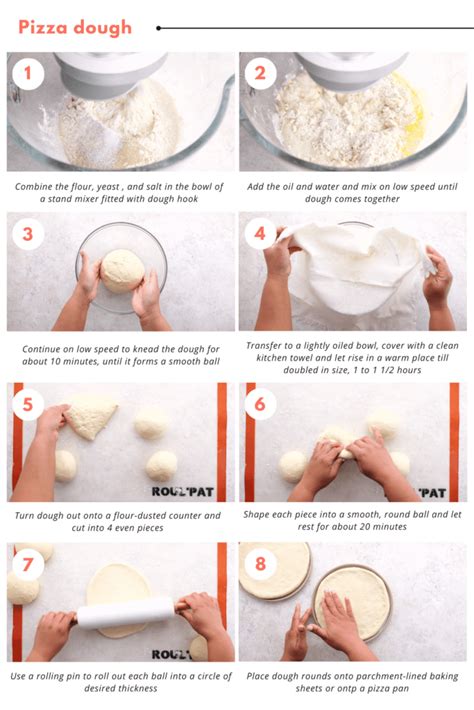 Pizza dough

1

Combine the flour, yeast , and salt in the bowl of a stand mixer fitted with dough hook

2

Add the oil and water and mix on low speed until dough comes together

3

Continue on low speed to knead the dough for about 10 minutes, until it forms a smooth ball

4

Transfer to a lightly oiled bowl, cover with a clean kitchen towel and let rise in a warm place till doubled in size, 1 to 1 1/2 hours

5

ROUL'PAT

Turn dough out onto a flour-dusted counter and cut into 4 even pieces

6

'PAT

Shape each piece into a smooth, round ball and let rest for about 20 minutes

7

ROUL'

Use a rolling pin to roll out each ball into a circle of desired thickness

8

Place dough rounds onto parchment-lined baking sheets or ontp a pizza pan