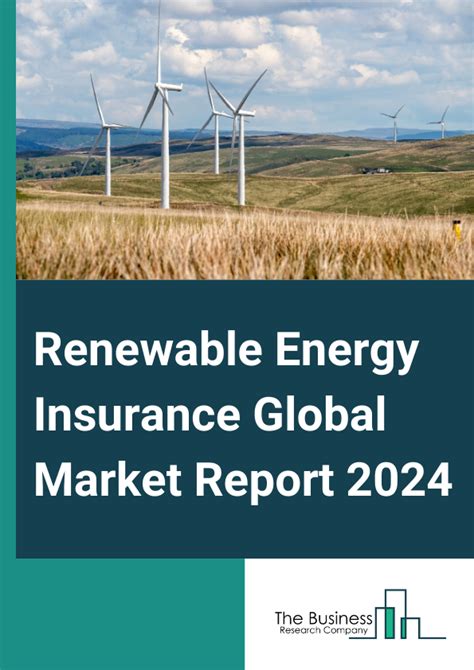 Renewable Energy Insurance Global Market Report 2024

The Business
Research Company