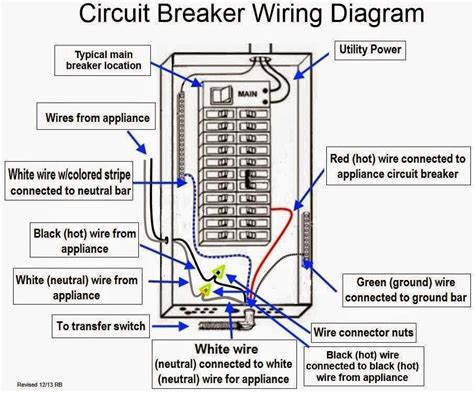 Circuit Breaker Wiring Diagram

Typical main breaker location

Utility Power

MAIN

Wires from appliance

White wire w/colored stripe connected to neutral bar

Red (hot) wire connected to appliance circuit breaker

Black (hot) wire from appliance

White (neutral) wire from appliance

Green (ground) wire connected to ground bar

To transfer switch

Wire connector nuts

White wire (neutral) connected to white (neutral) wire for appliance

Black (hot) wire connected to black (hot) wire from appliance

Revised 12/13 RB