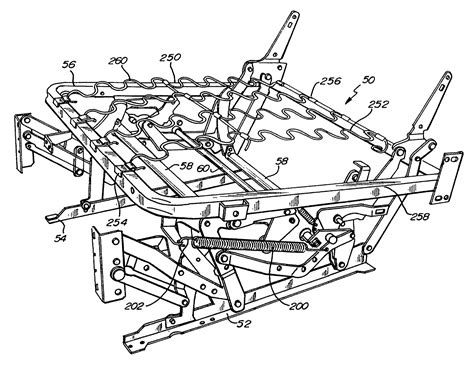 56
260
250
256
50
252
58
60
58
258
254
54
202
200
52