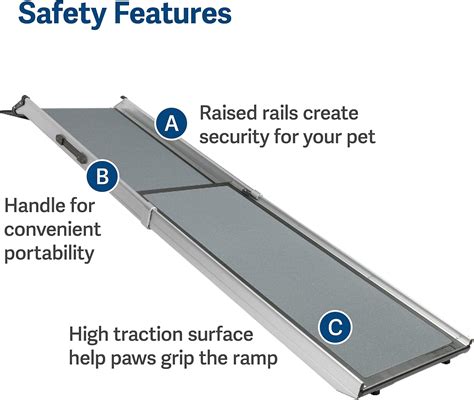 Safety Features

A Raised rails create security for your pet

B Handle for convenient portability

C High traction surface help paws grip the ramp