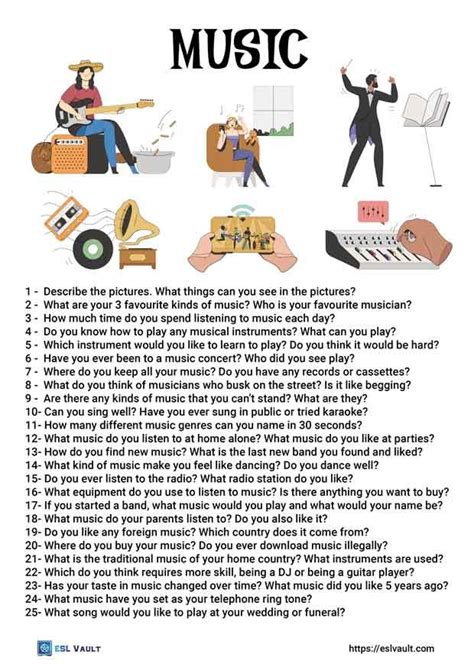 MUSIC

1 - Describe the pictures. What things can you see in the pictures?
2 - What are your 3 favourite kinds of music? Who is your favourite musician?
3 - How much time do you spend listening to music each day?
4 - Do you know how to play any musical instruments? What can you play?
5 - Which instrument would you like to learn to play? Do you think it would be hard?
6 - Have you ever been to a music concert? Who did you see play?
7 - Where do you keep all your music? Do you have any records or cassettes?
8 - What do you think of musicians who busk on the street? Is it like begging?
9 - Are there any kinds of music that you can't stand? What are they?
10- Can you sing well? Have you ever sung in public or tried karaoke?
11- How many different music genres can you name in 30 seconds?
12- What music do you listen to at home alone? What music do you like at parties?
13- How do you find new music? What is the last new band you found and liked?
14- What kind of music make you feel like dancing? Do you dance well?
15- Do you ever listen to the radio? What radio station do you like?
16- What equipment do you use to listen to music? Is there anything you want to buy?
17- If you started a band, what music would you play and what would your name be?
18- What music do your parents listen to? Do you also like it?
19- Do you like any foreign music? Which country does it come from?
20- Where do you buy your music? Do you ever download music illegally?
21- What is the traditional music of your home country? What instruments are used?
22- Which do you think requires more skill, being a DJ or being a guitar player?
23- Has your taste in music changed over time? What music did you like 5 years ago?
24- What music have you set as your telephone ring tone?
25- What song would you like to play at your wedding or funeral?

ESL VAULT

https://eslvault.com