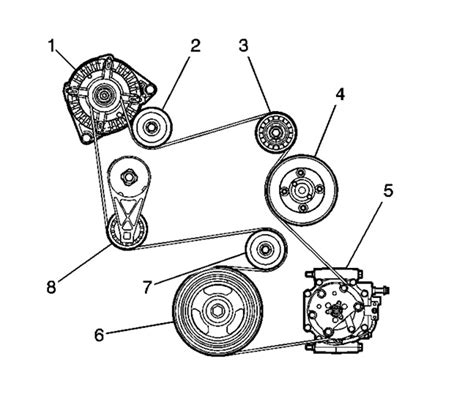 1
2
3
4
5
8
7
6