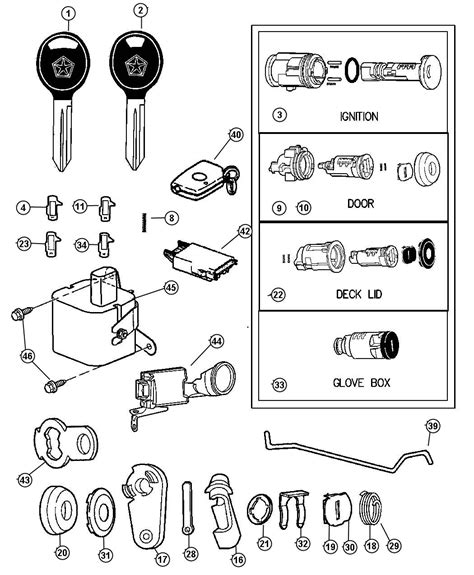 1
2
3
IGNITION
40
9
10
DOOR
4
11
8
23
34
42
22
DECK LID
45
46
44
33
GLOVE BOX
39
43
20
31
17
28
16
21
32
19
30
18
29