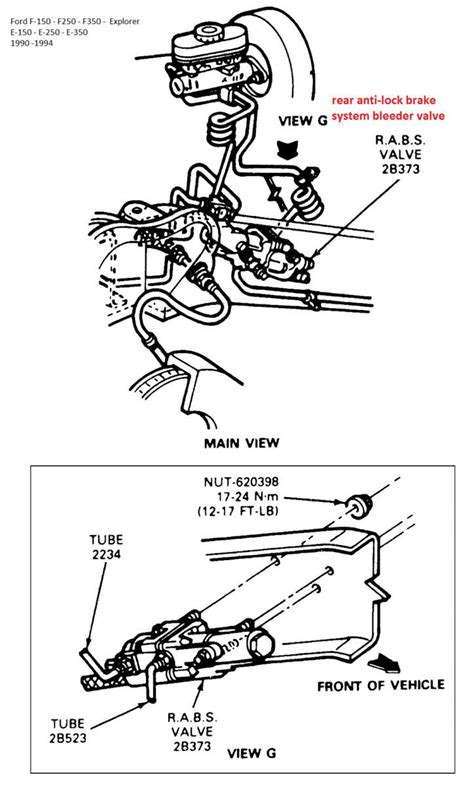 Ford F-150 - F250 - F350 - Explorer
E-150 - E-250 - E-350
1990 -1994

rear anti-lock brake system bleeder valve

VIEW G

R.A.B.S.
VALVE
2B373

MAIN VIEW

NUT-620398
17-24 N·m
(12-17 FT-LB)

TUBE
2234

FRONT OF VEHICLE

TUBE
2B523

R.A.B.S.
VALVE
2B373

VIEW G