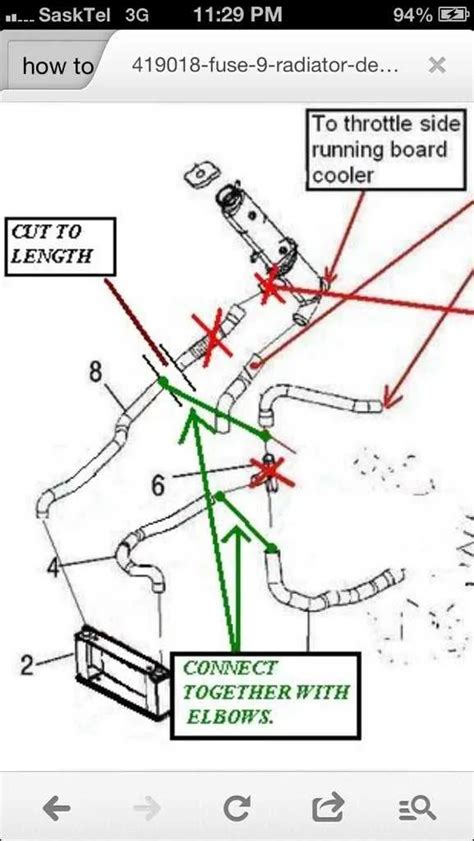 SaskTel 3G 11:29 PM 94%

how to

419018-fuse-9-radiator-de...

To throttle side running board cooler

CUT TO LENGTH

8

6

4

2

CONNECT TOGETHER WITH ELBOWS.