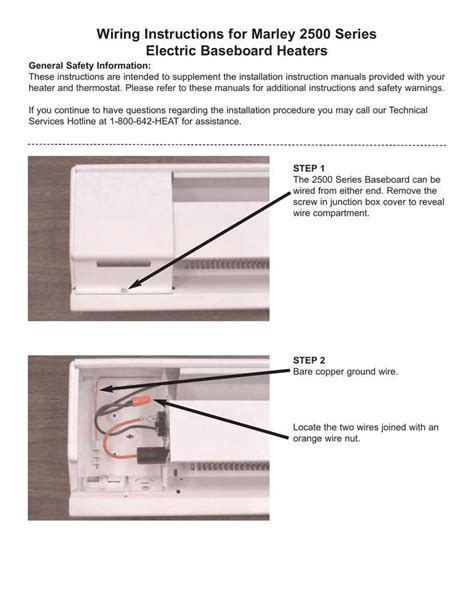 Wiring Instructions for Marley 2500 Series
Electric Baseboard Heaters

General Safety Information:
These instructions are intended to supplement the installation instruction manuals provided with your heater and thermostat. Please refer to these manuals for additional instructions and safety warnings.

If you continue to have questions regarding the installation procedure you may call our Technical Services Hotline at 1-800-642-HEAT for assistance.

STEP 1
The 2500 Series Baseboard can be wired from either end. Remove the screw in junction box cover to reveal wire compartment.

STEP 2
Bare copper ground wire.

Locate the two wires joined with an orange wire nut.