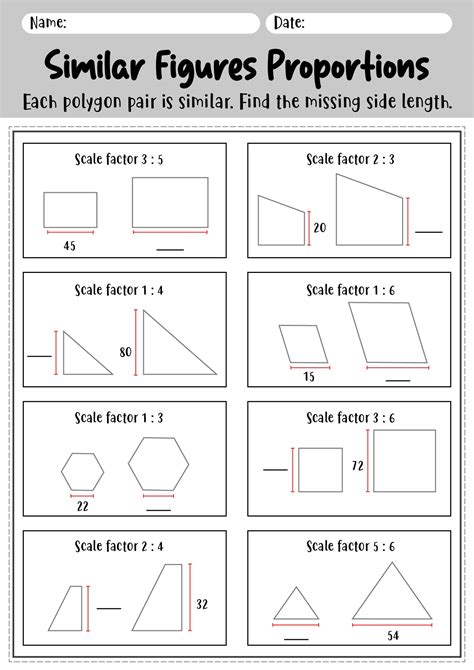 Name:

Date:

Similar Figures Proportions

Each polygon pair is similar. Find the missing side length.

Scale factor 3 : 5

45

Scale factor 2 : 3

20

Scale factor 1 : 4

80

Scale factor 1 : 6

15

Scale factor 1 : 3

22

Scale factor 3 : 6

72

Scale factor 2 : 4

32

Scale factor 5 : 6

54