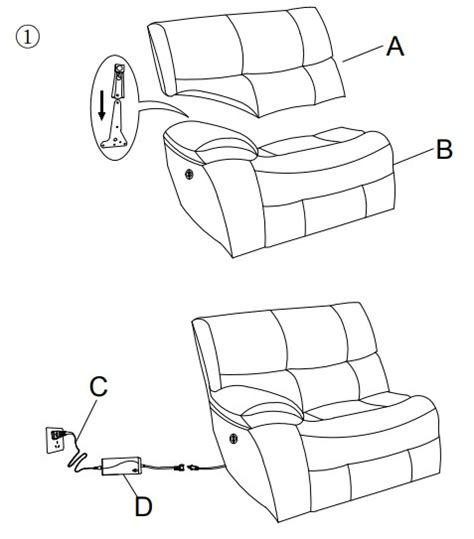 ①
A
B
C
D