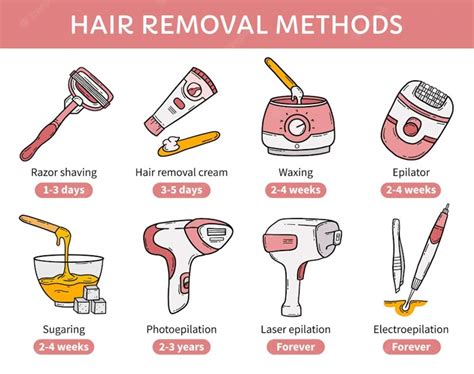 HAIR REMOVAL METHODS

Razor shaving
1-3 days

Hair removal cream
3-5 days

Waxing
2-4 weeks

Epilator
2-4 weeks

Sugaring
2-4 weeks

Photoepilation
2-3 years

Laser epilation
Forever

Electroepilation
Forever