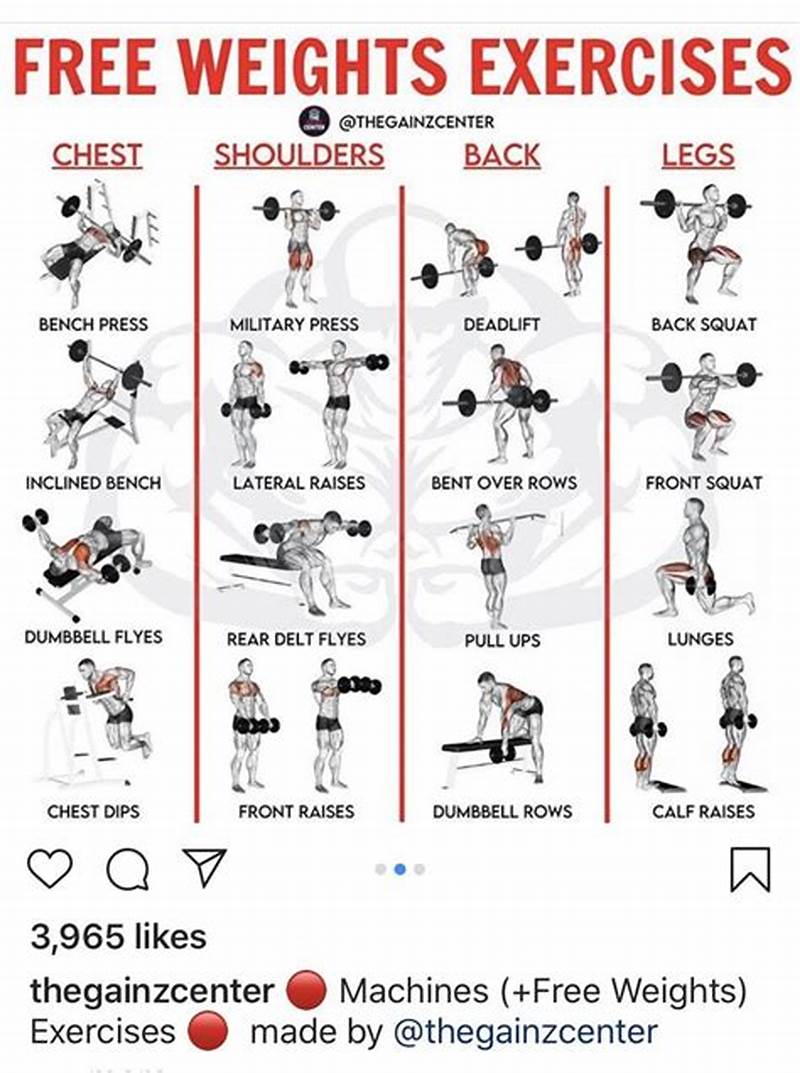 FREE WEIGHTS EXERCISES

@THEGAINZCENTER

CHEST

BENCH PRESS

INCLINED BENCH

DUMBBELL FLYES

CHEST DIPS

SHOULDERS

MILITARY PRESS

LATERAL RAISES

REAR DELT FLYES

FRONT RAISES

BACK

DEADLIFT

BENT OVER ROWS

PULL UPS

DUMBBELL ROWS

LEGS

BACK SQUAT

FRONT SQUAT

LUNGES

CALF RAISES

3,965 likes

thegainzcenter 🔴 Machines (+Free Weights) Exercises 🔴 made by @thegainzcenter