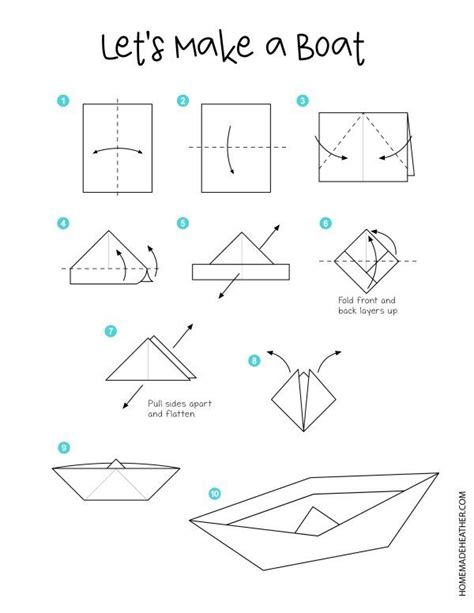 Let's Make a Boat

1

2

3

4

5

6

Fold front and back layers up.

7

Pull sides apart and flatten.

8

9

10

HOMEMADEHEATHER.COM