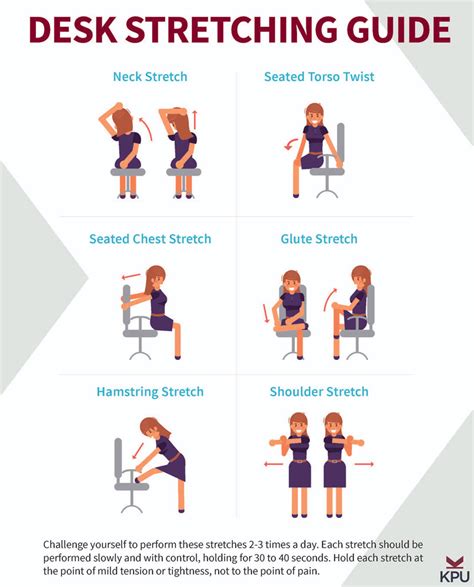 DESK STRETCHING GUIDE

Neck Stretch

Seated Torso Twist

Seated Chest Stretch

Glute Stretch

Hamstring Stretch

Shoulder Stretch

Challenge yourself to perform these stretches 2-3 times a day. Each stretch should be performed slowly and with control, holding for 30 to 40 seconds. Hold each stretch at the point of mild tension or tightness, not to the point of pain.

KPU