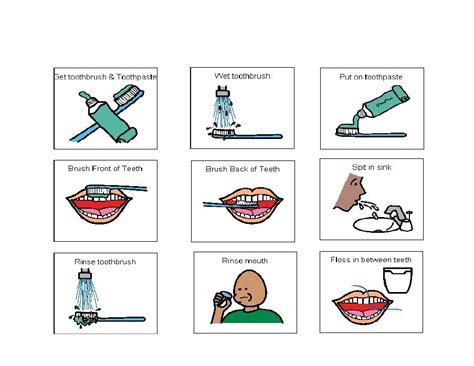 Get toothbrush & Toothpaste

Wet toothbrush

Put on toothpaste

Brush Front of Teeth

Brush Back of Teeth

Spit in sink

Rinse toothbrush

Rinse mouth

Floss in between teeth