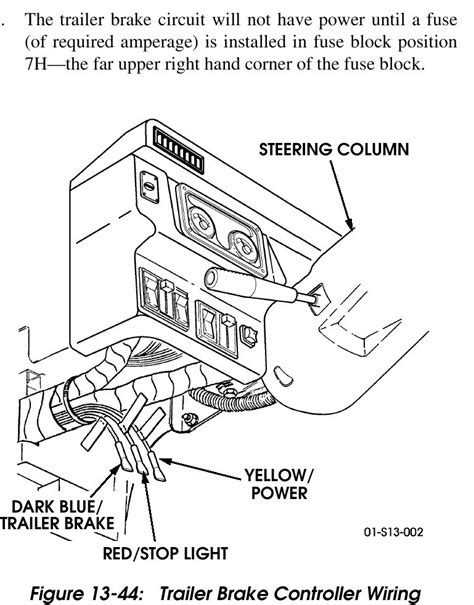 . The trailer brake circuit will not have power until a fuse (of required amperage) is installed in fuse block position 7H—the far upper right hand corner of the fuse block.

STEERING COLUMN

YELLOW/ POWER

DARK BLUE/ TRAILER BRAKE

RED/STOP LIGHT

01-S13-002

Figure 13-44: Trailer Brake Controller Wiring