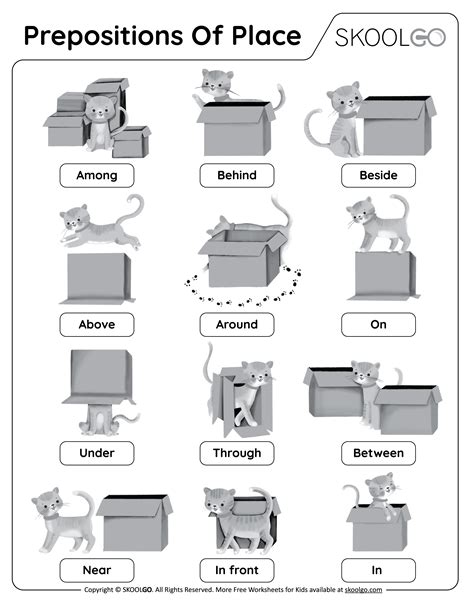 Prepositions Of Place

SKOOLGO

Among

Behind

Beside

Above

Around

On

Under

Through

Between

Near

In front

In

Copyright © SKOOLGO. All Rights Reserved. More Free Worksheets for Kids available at skoolgo.com