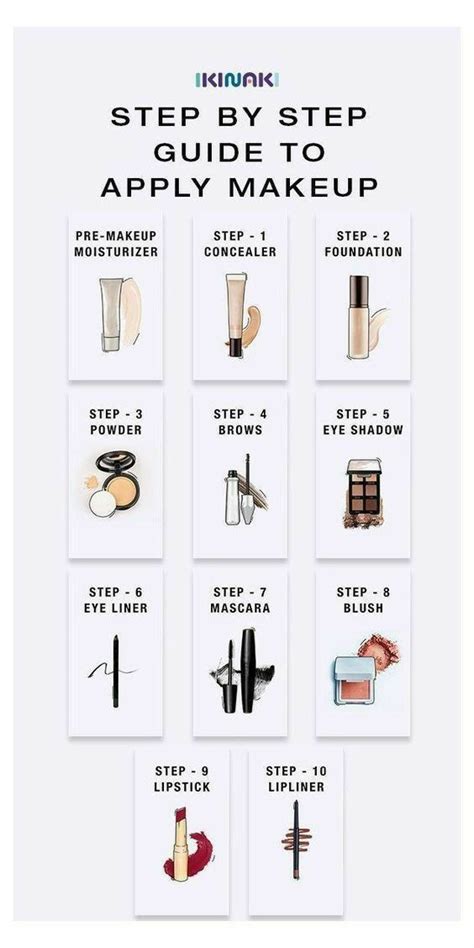 IKINAKI

STEP BY STEP GUIDE TO APPLY MAKEUP

PRE-MAKEUP MOISTURIZER

STEP - 1 CONCEALER

STEP - 2 FOUNDATION

STEP - 3 POWDER

STEP - 4 BROWS

STEP - 5 EYE SHADOW

STEP - 6 EYE LINER

STEP - 7 MASCARA

STEP - 8 BLUSH

STEP - 9 LIPSTICK

STEP - 10 LIPLINER