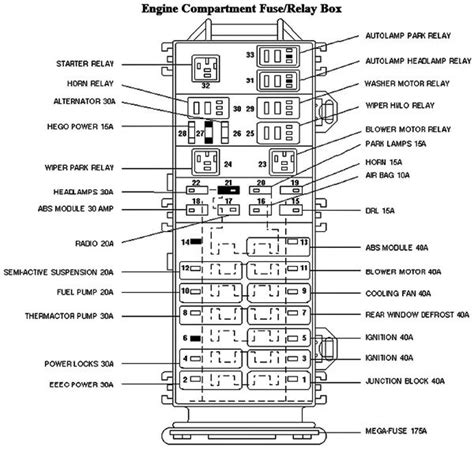 Engine Compartment Fuse/Relay Box

STARTER RELAY
HORN RELAY
ALTERNATOR 30A
HEGO POWER 15A
WIPER PARK RELAY
HEADLAMPS 30A
ABS MODULE 30 AMP
RADIO 20A
SEMI-ACTIVE SUSPENSION 20A
FUEL PUMP 20A
THERMACTOR PUMP 30A
POWER LOCKS 30A
EEEC POWER 30A

33
31
32
30
29
28
27
26
25
24
23
22
21
20
19
18
17
16
15
14
13
12
11
10
9
8
7
6
5
4
3
2
1

AUTOLAMP PARK RELAY
AUTOLAMP HEADLAMP RELAY
WASHER MOTOR RELAY
WIPER HI/LO RELAY
BLOWER MOTOR RELAY
PARK LAMPS 15A
HORN 15A
AIR BAG 10A
DRL 15A
ABS MODULE 40A
BLOWER MOTOR 40A
COOLING FAN 40A
REAR WINDOW DEFROST 40A
IGNITION 40A
IGNITION 40A
JUNCTION BLOCK 40A
MEGA-FUSE 175A