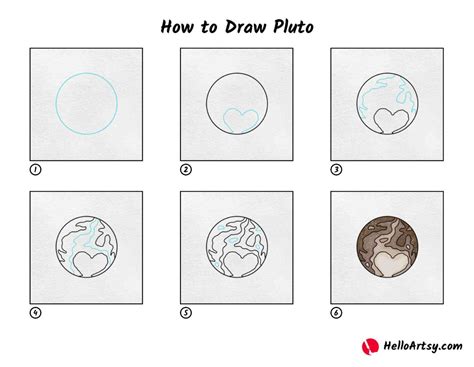 How to Draw Pluto

1

2

3

4

5

6

HelloArtsy.com